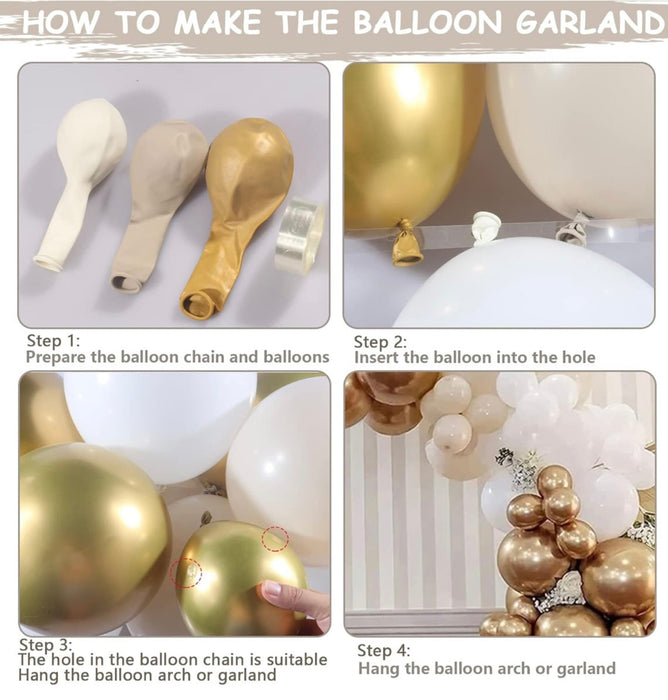 HOW TO MAKE THE BALLOON GARLAND

Step 1:
Prepare the balloon chain and balloons

Step 2:
Insert the balloon into the hole

Step 3:
The hole in the balloon chain is suitable
Hang the balloon arch or garland

Step 4:
Hang the balloon arch or garland