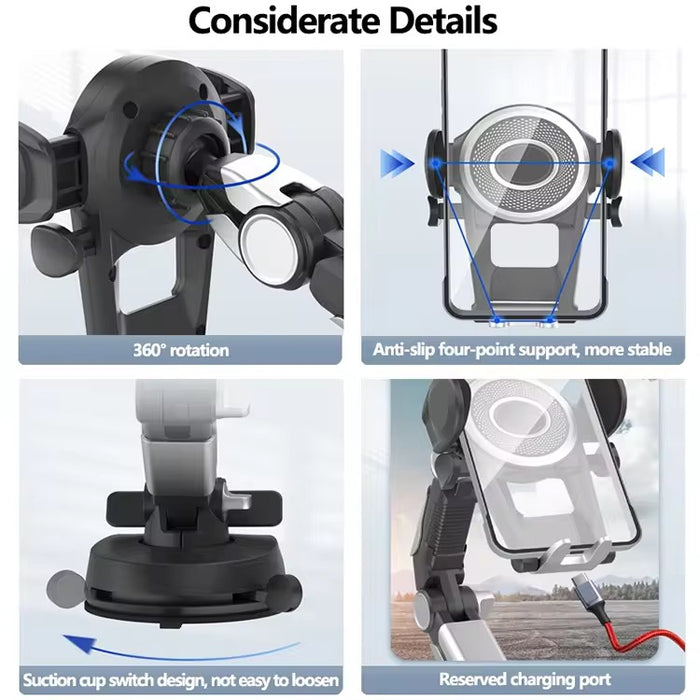 Considerate Details

360° rotation

Anti-slip four-point support, more stable

Suction cup switch design, not easy to loosen

Reserved charging port